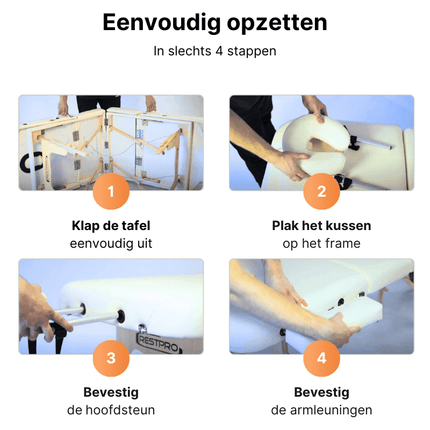 Eenvoudig opzetten

In slechts 4 stappen

1

Klap de tafel eenvoudig uit

2

Plak het kussen op het frame

RESTPRO

3

Bevestig de hoofdsteun

4

Bevestig de armleuningen