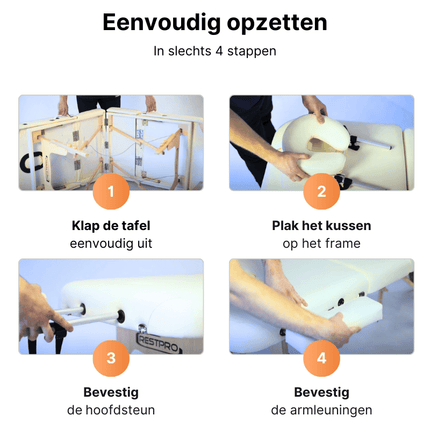 Eenvoudig opzetten

In slechts 4 stappen

1

Klap de tafel eenvoudig uit

2

Plak het kussen op het frame

RESTPRO

3

Bevestig de hoofdsteun

4

Bevestig de armleuningen