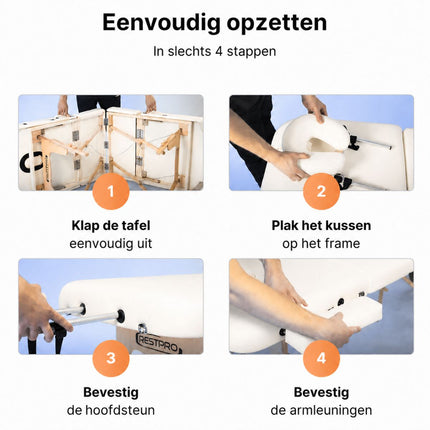 Eenvoudig opzetten

In slechts 4 stappen

1

Klap de tafel
eenvoudig uit

2

Plak het kussen
op het frame

RESTPRO

3

Bevestig
de hoofdsteun

4

Bevestig
de armleuningen