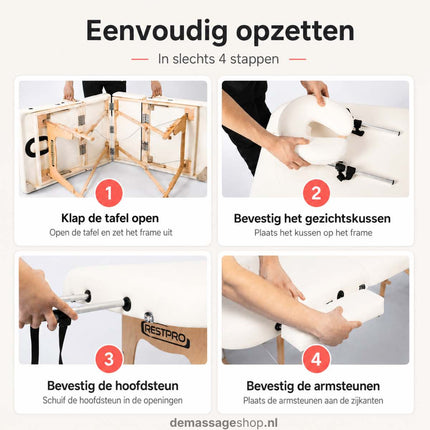 Eenvoudig opzetten

In slechts 4 stappen

1

Klap de tafel open

Open de tafel en zet het frame uit

2

Bevestig het gezichtskussen

Plaats het kussen op het frame

RESTPRO

3

Bevestig de hoofdsteun

Schuif de hoofdsteun in de openingen

4

Bevestig de armsteunen

Plaats de armsteunen aan de zijkanten

demassageshop.nl